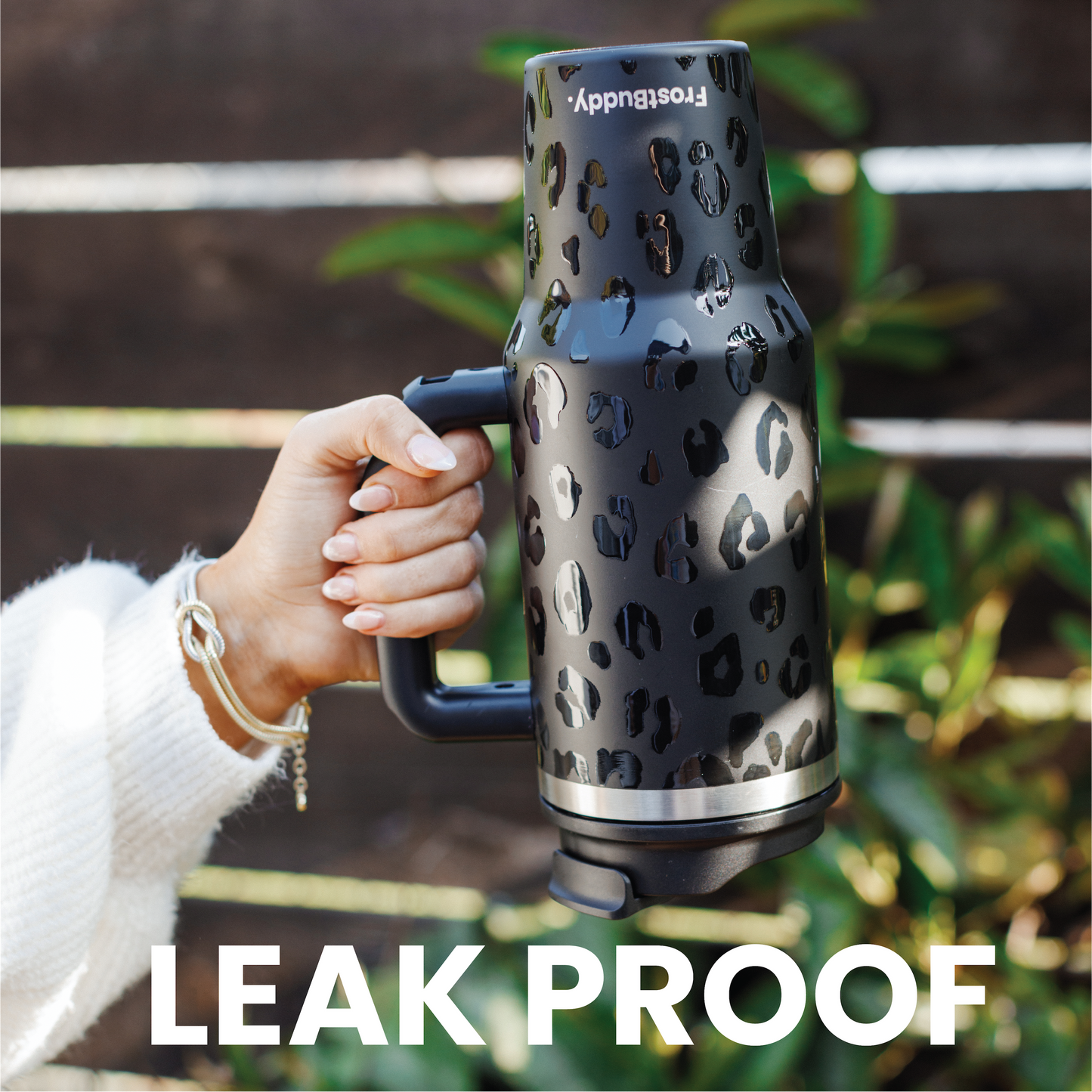 FrostBuddy.

LEAK PROOF