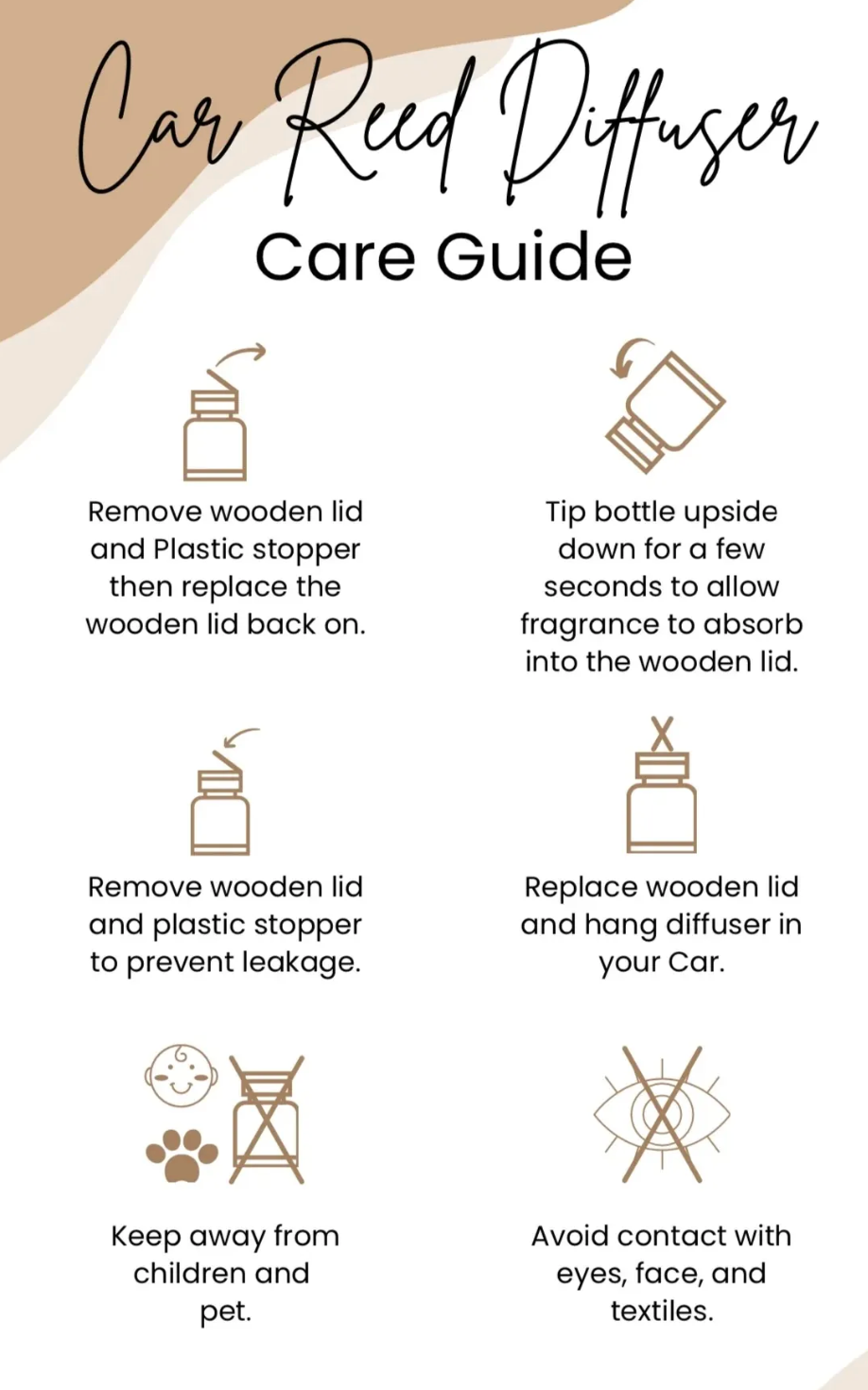 Car Reed Diffuser
Care Guide

Remove wooden lid and Plastic stopper then replace the wooden lid back on.

Tip bottle upside down for a few seconds to allow fragrance to absorb into the wooden lid.

Remove wooden lid and plastic stopper to prevent leakage.

Replace wooden lid and hang diffuser in your Car.

Keep away from children and pet.

Avoid contact with eyes, face, and textiles.